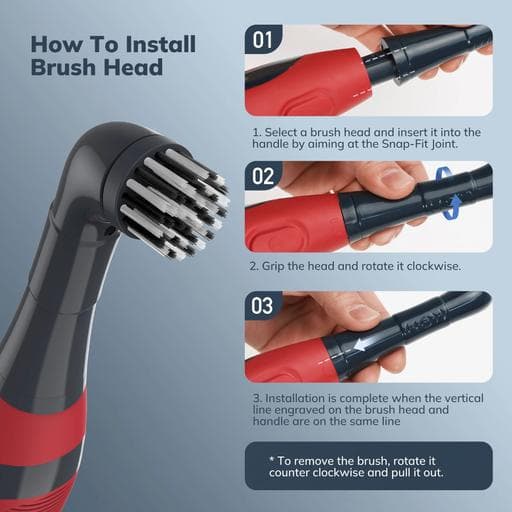 How To Install Brush Head

01

1. Select a brush head and insert it into the handle by aiming at the Snap-Fit Joint.

02

2. Grip the head and rotate it clockwise.

03

3. Installation is complete when the vertical line engraved on the brush head and handle are on the same line

* To remove the brush, rotate it counter clockwise and pull it out.