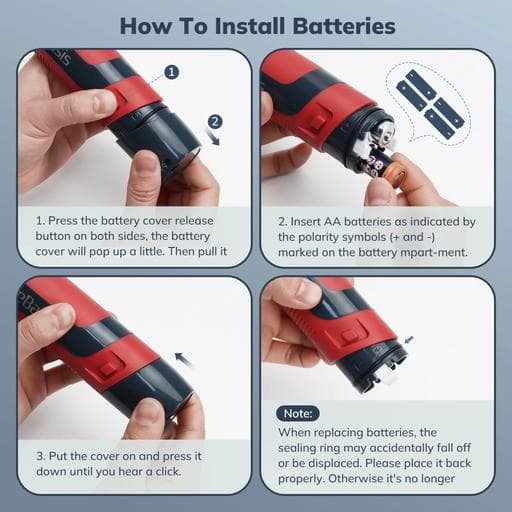 How To Install Batteries

1

2

1. Press the battery cover release button on both sides, the battery cover will pop up a little. Then pull it

2. Insert AA batteries as indicated by the polarity symbols (+ and -) marked on the battery mpart-ment.

3. Put the cover on and press it down until you hear a click.

Note:

When replacing batteries, the sealing ring may accidentally fall off or be displaced. Please place it back properly. Otherwise it's no longer